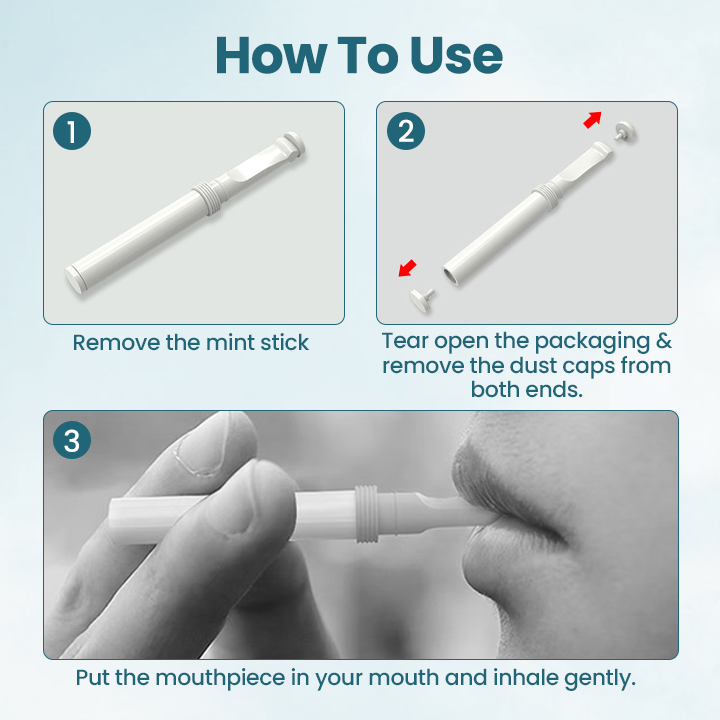 How To Use

1

Remove the mint stick

2

Tear open the packaging & remove the dust caps from both ends.

3

Put the mouthpiece in your mouth and inhale gently.